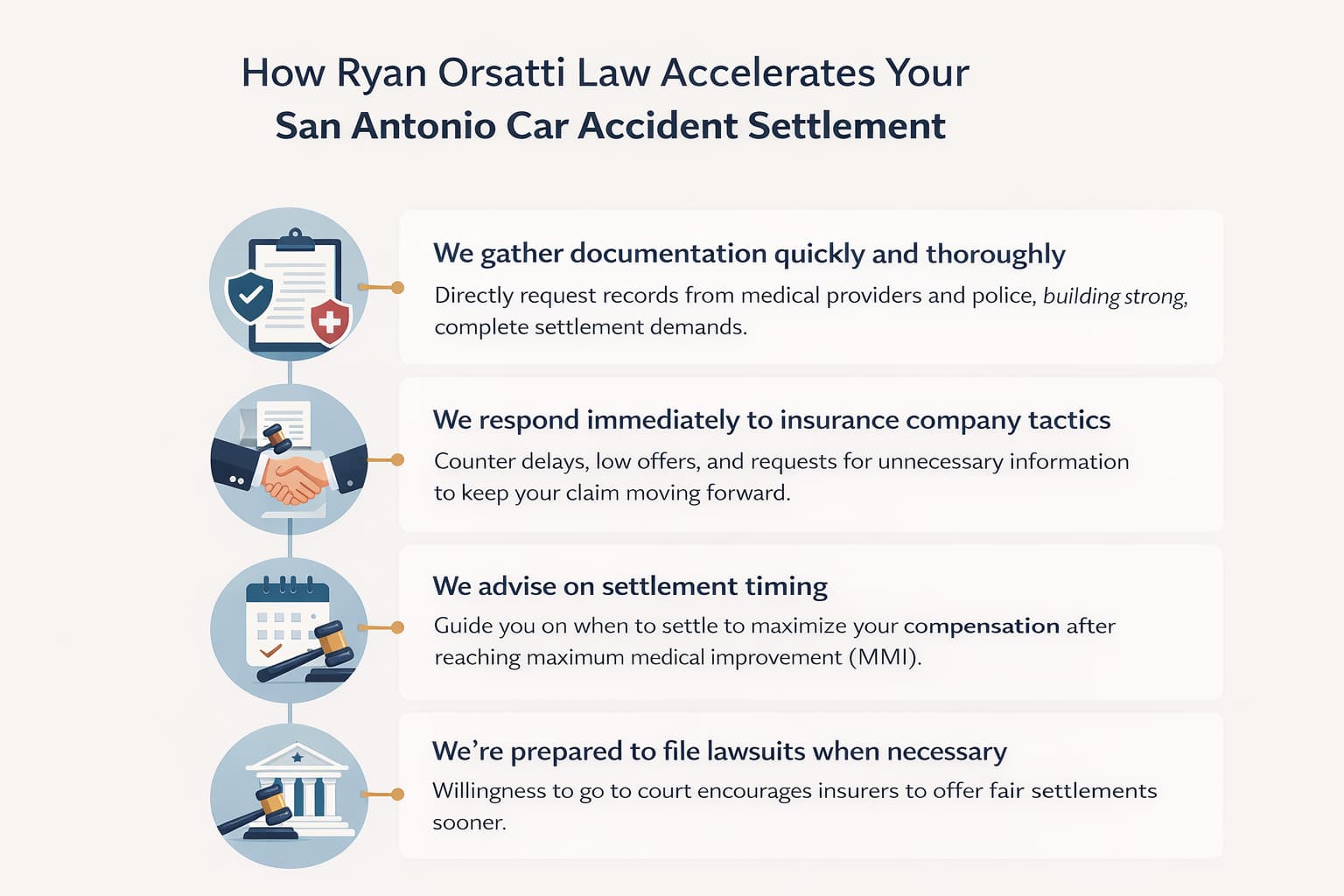 How Ryan Orsatti Law Accelerates Your
San Antonio Car Accident Settlement

We gather documentation quickly and thoroughly

Directly request records from medical providers and police, building strong, complete settlement demands.

We respond immediately to insurance company tactics

Counter delays, low offers, and requests for unnecessary information to keep your claim moving forward.

We advise on settlement timing

Guide you on when to settle to maximize your compensation after reaching maximum medical improvement (MMI).

We're prepared to file lawsuits when necessary

Willingness to go to court encourages insurers to offer fair settlements sooner.